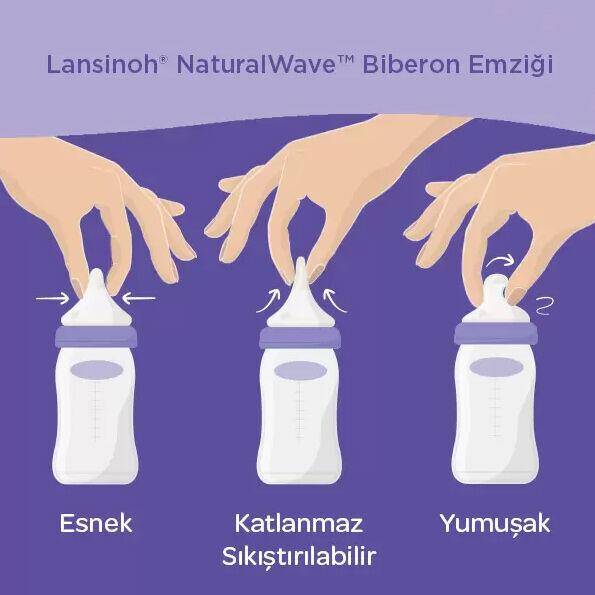 Lansinoh® NaturalWave™ Biberon Emziği

Esnek

Katlanmaz Sıkıştırılabilir

Yumuşak